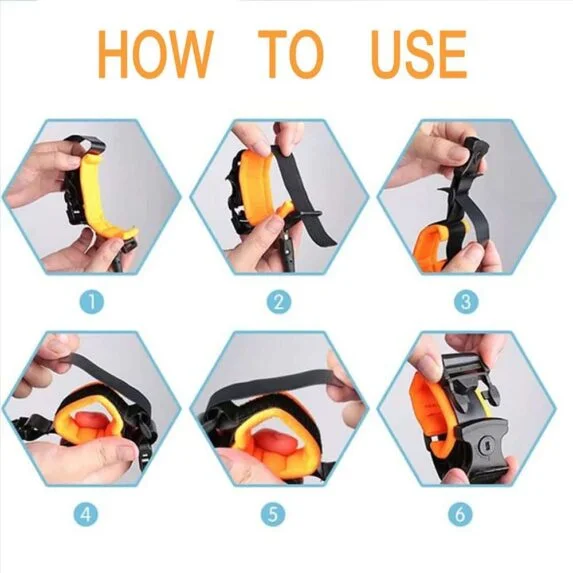 HOW TO USE

1

2

3

4

5

6