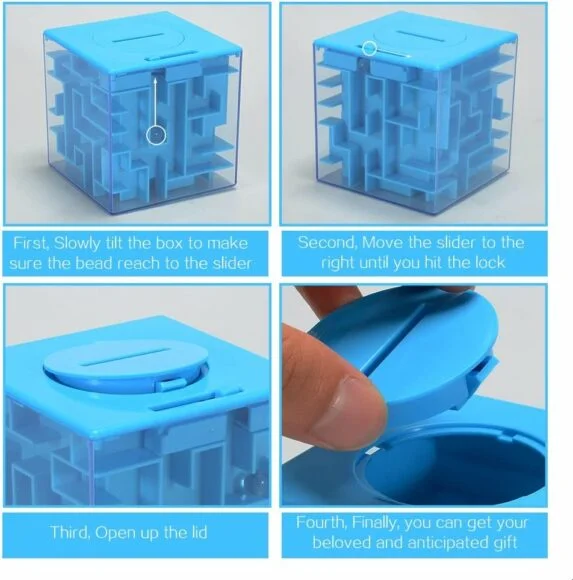 First, Slowly tilt the box to make sure the bead reach to the slider

Second, Move the slider to the right until you hit the lock

Third, Open up the lid

Fourth, Finally, you can get your beloved and anticipated gift